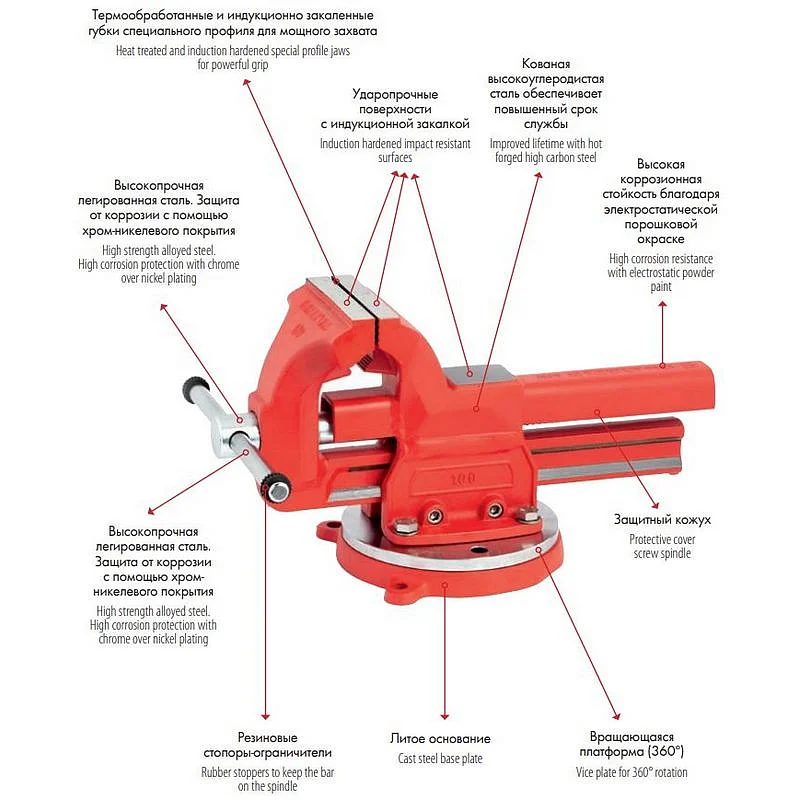 Термообработанные и индукционно закаленные губки специального профиля для мощного захвата
Heat treated and induction hardened special profile jaws for powerful grip

Ударопрочные поверхности с индукционной закалкой
Induction hardened impact resistant surfaces

Кованая высокоуглеродистая сталь обеспечивает повышенный срок службы
Improved lifetime with hot forged high carbon steel

Высокопрочная легированная сталь. Защита от коррозии с помощью хром-никелевого покрытия
High strength alloyed steel. High corrosion protection with chrome over nickel plating

Высокая коррозионная стойкость благодаря электростатической порошковой окраске
High corrosion resistance with electrostatic powder paint

100

Высокопрочная легированная сталь. Защита от коррозии с помощью хром-никелевого покрытия
High strength alloyed steel. High corrosion protection with chrome over nickel plating

Защитный кожух
Protective cover screw spindle

Резиновые стопоры-ограничители
Rubber stoppers to keep the bar on the spindle

Литое основание
Cast steel base plate

Вращающаяся платформа (360°)
Vice plate for 360° rotation